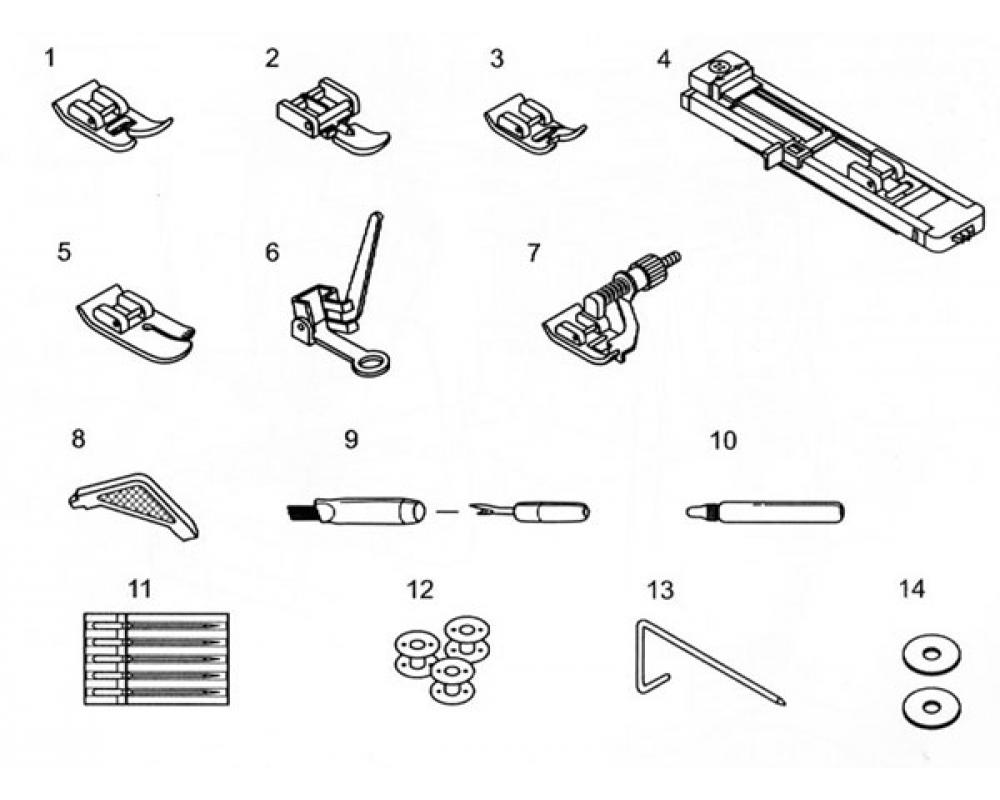 1
2
3
4
5
6
7
8
9
10
11
12
13
14